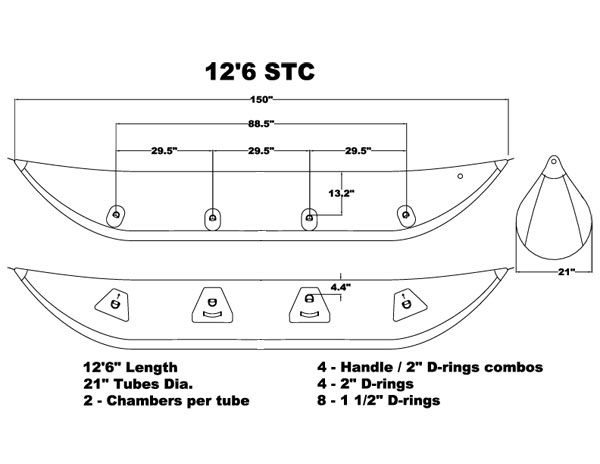 12'6 STC

150"

88.5"

29.5"

29.5"

29.5"

13.2"

21"

4.4"

12'6" Length
21" Tubes Dia.
2 - Chambers per tube

4 - Handle / 2" D-rings combos
4 - 2" D-rings
8 - 1 1/2" D-rings