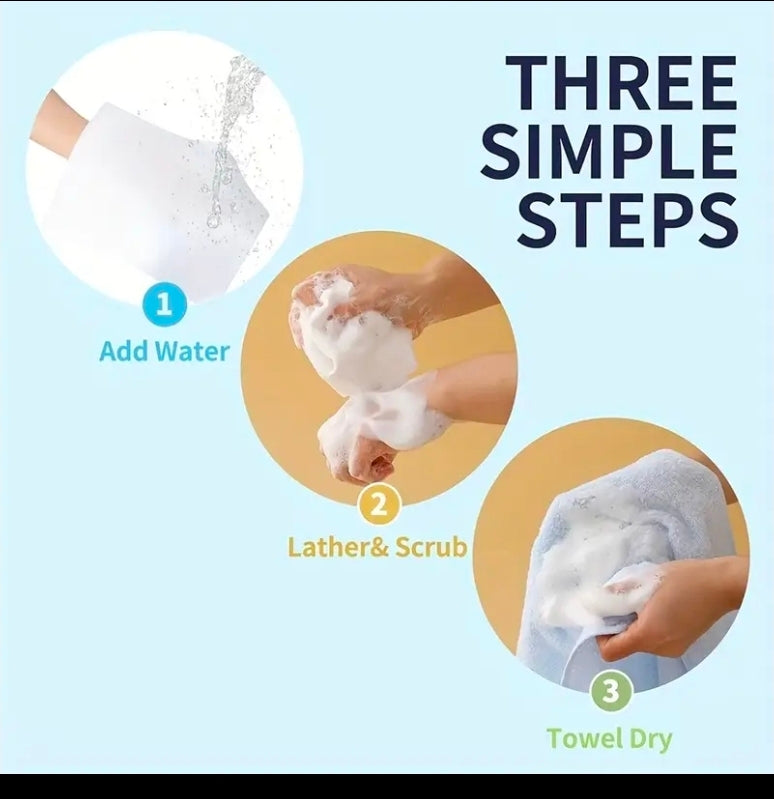 THREE SIMPLE STEPS

1
Add Water

2
Lather& Scrub

3
Towel Dry