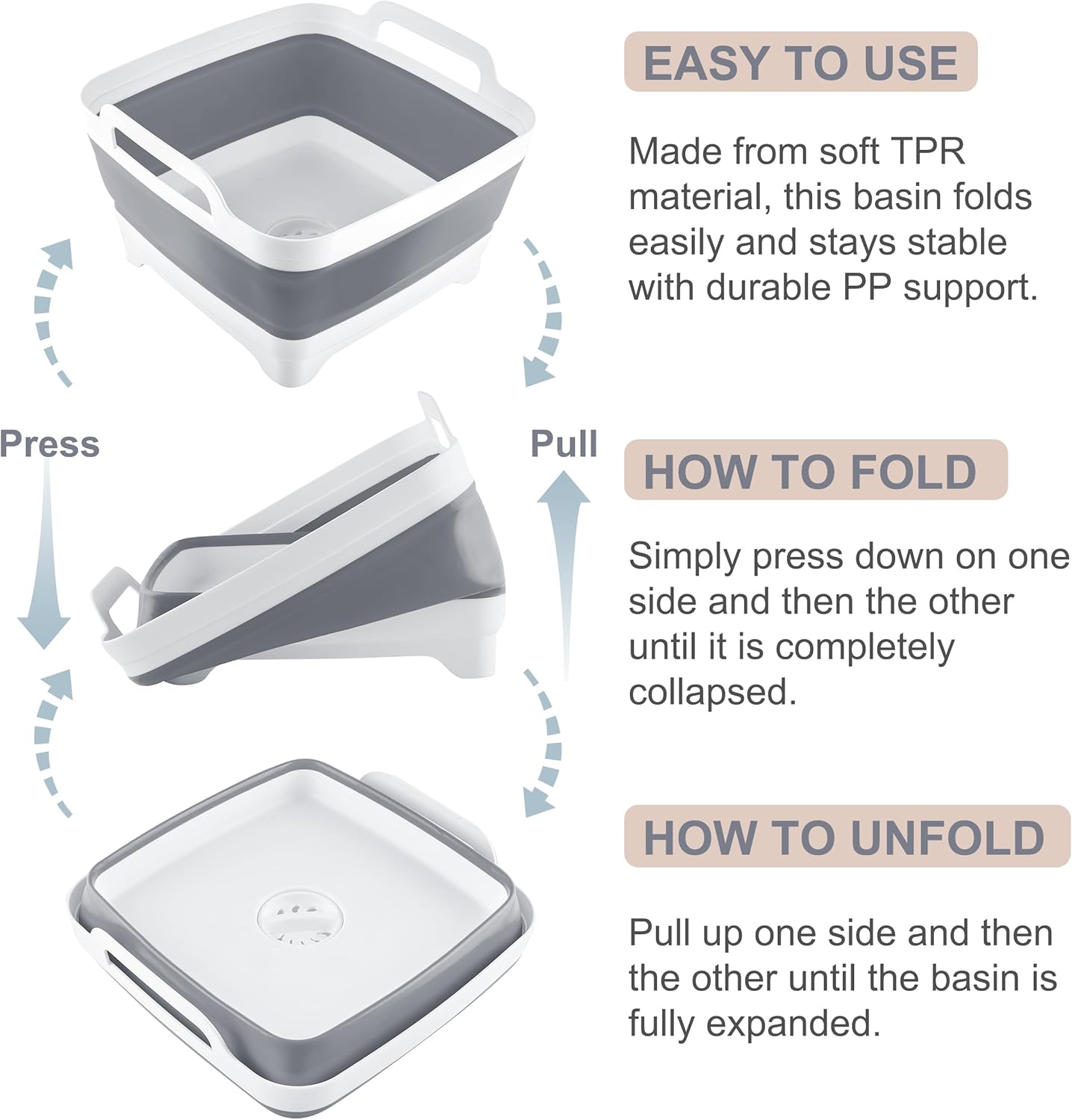 Press

Pull

EASY TO USE

Made from soft TPR material, this basin folds easily and stays stable with durable PP support.

HOW TO FOLD

Simply press down on one side and then the other until it is completely collapsed.

HOW TO UNFOLD

Pull up one side and then the other until the basin is fully expanded.